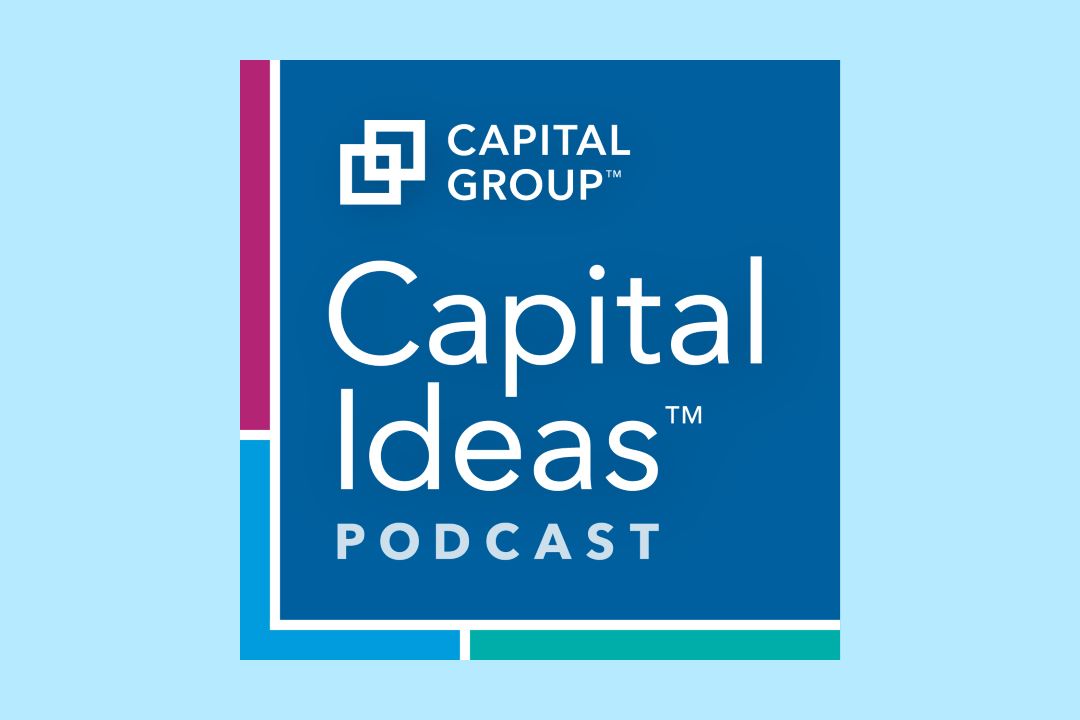 CAPITAL GROUP™

Capital Ideas™

PODCAST